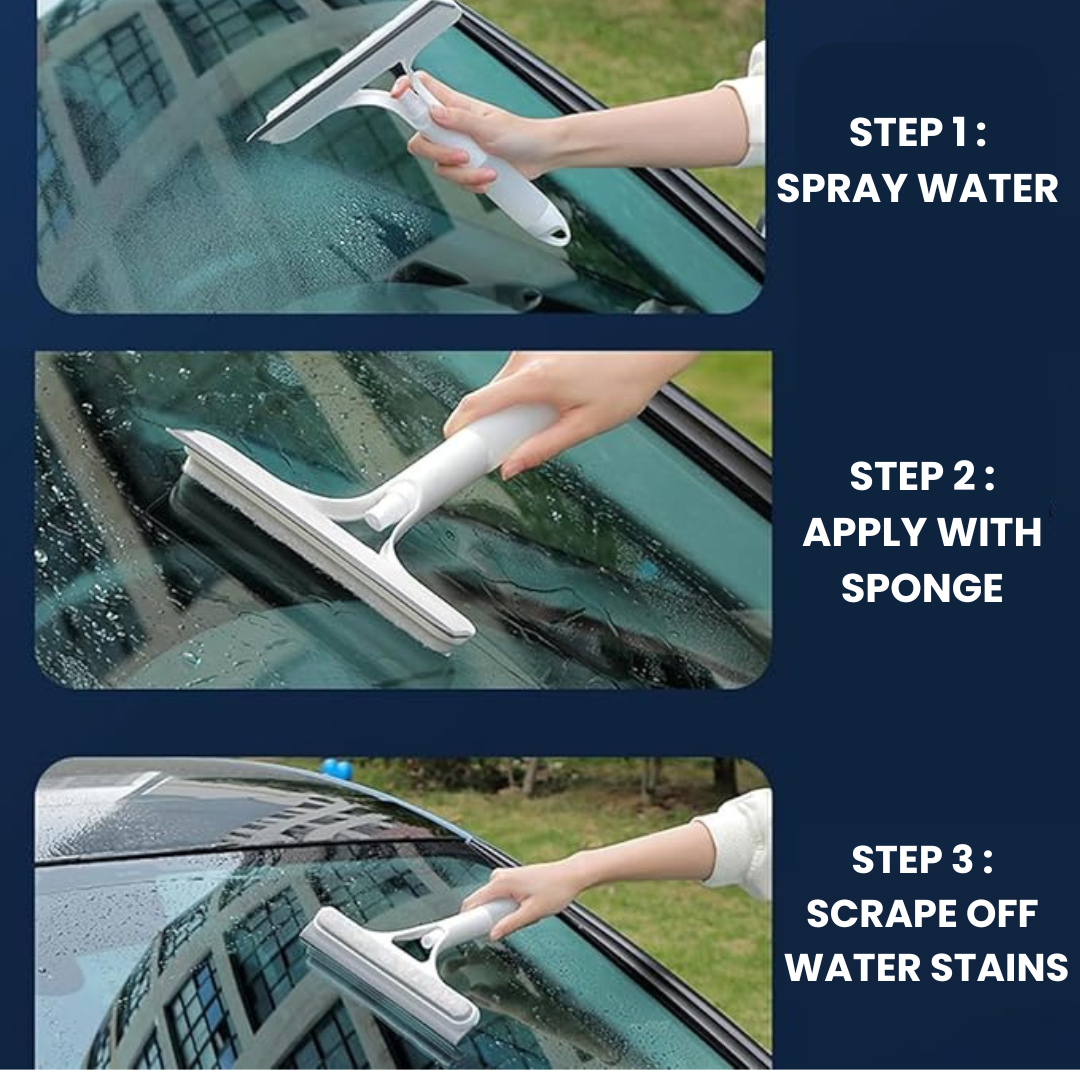 STEP 1 :
SPRAY WATER

STEP 2 :
APPLY WITH
SPONGE

STEP 3 :
SCRAPE OFF
WATER STAINS